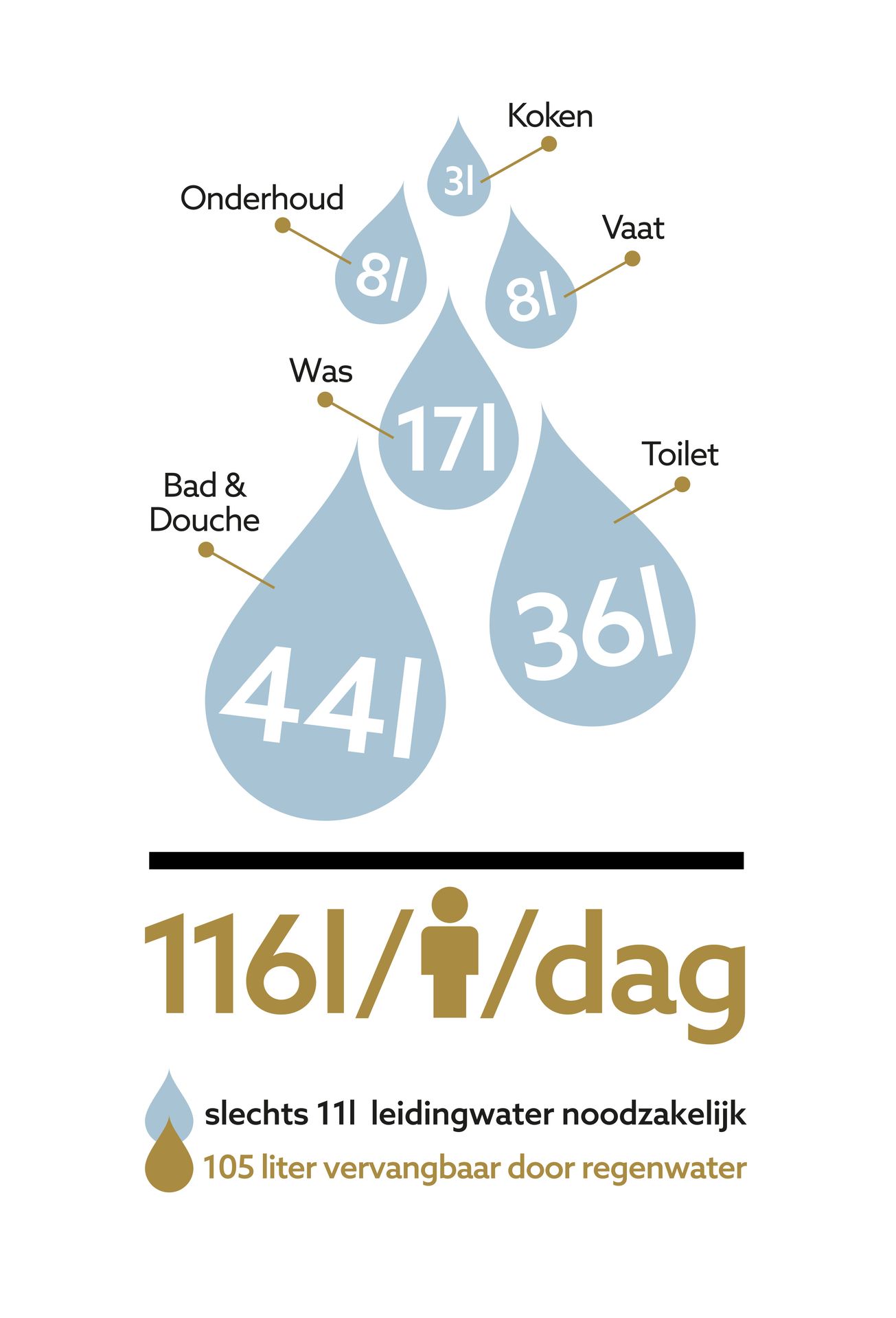 Koken
3l

Onderhoud
8l

Vaat
8l

Was
17l

Toilet
36l

Bad & Douche
44l

116l/ /dag

slechts 11l leidingwater noodzakelijk
105 liter vervangbaar door regenwater